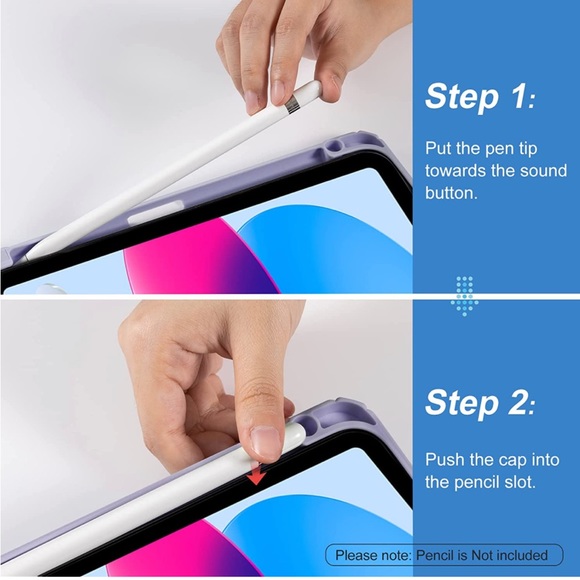 Step 1:

Put the pen tip towards the sound button.

Step 2:

Push the cap into the pencil slot.

Please note: Pencil is Not included